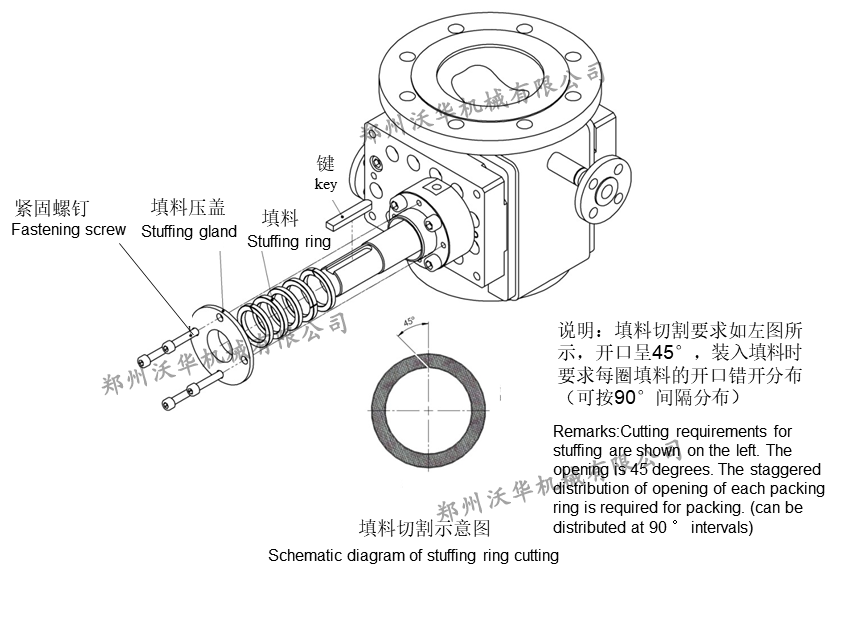 郑州沃华机械有限公司

键
key

紧固螺钉
Fastening screw

填料压盖
Stuffing gland

填料
Stuffing ring

郑州沃华机械有限公司

45°

说明：填料切割要求如左图所示，开口呈45°，装入填料时要求每圈填料的开口错开分布（可按90°间隔分布）

Remarks:Cutting requirements for stuffing are shown on the left. The opening is 45 degrees. The staggered distribution of opening of each packing ring is required for packing. (can be distributed at 90 ° intervals)

郑州沃华机械有限公司

填料切割示意图
Schematic diagram of stuffing ring cutting